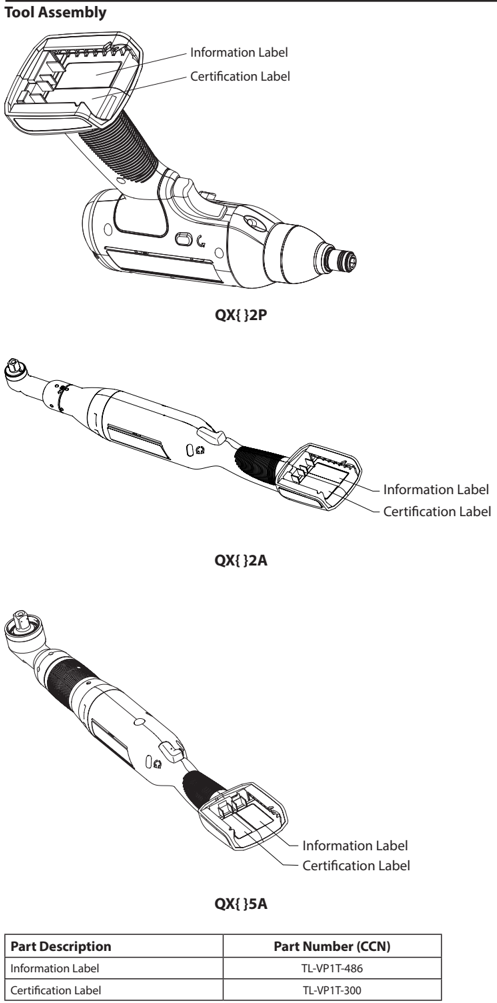 Tool Assembly

Information Label
Certification Label

QX{ }2P

Information Label
Certification Label

QX{ }2A

Information Label
Certification Label

QX{ }5A

| Part Description | Part Number (CCN) |
|---|---|
| Information Label | TL-VP1T-486 |
| Certification Label | TL-VP1T-300 |