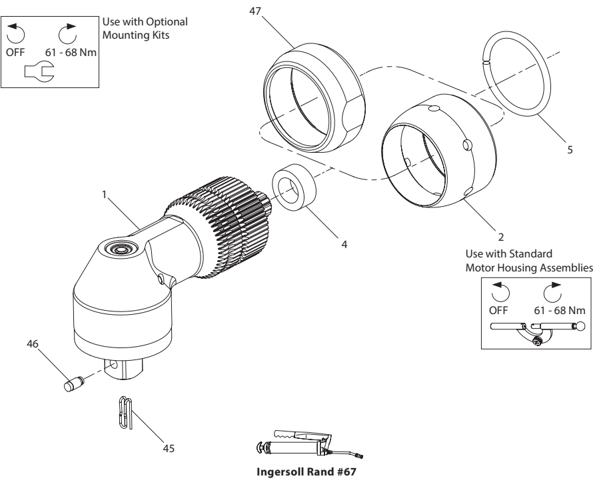 OFF 61 - 68 Nm

Use with Optional Mounting Kits

47

5

1

4

2

Use with Standard Motor Housing Assemblies

OFF 61 - 68 Nm

46

45

Ingersoll Rand #67